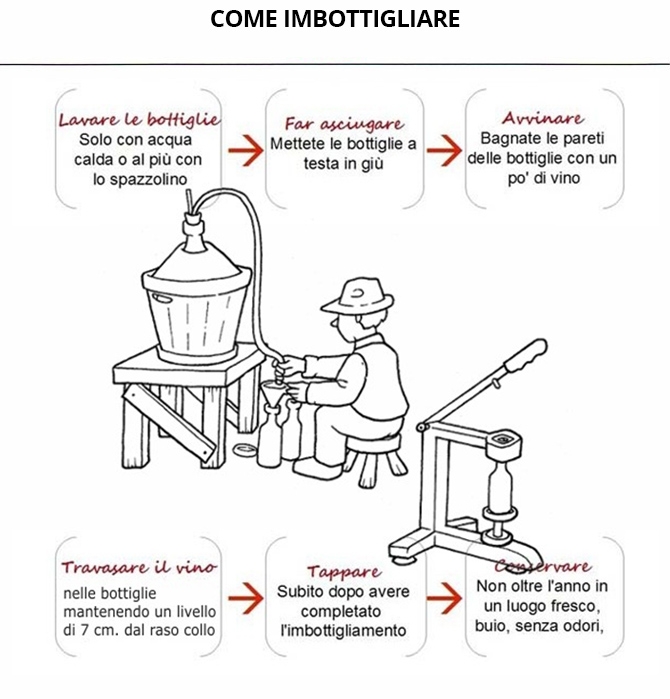 COME IMBOTTIGLIARE

Lavare le bottiglie
Solo con acqua calda o al più con lo spazzolino

Far asciugare
Mettete le bottiglie a testa in giù

Avvinare
Bagnate le pareti delle bottiglie con un po' di vino

Travasare il vino
nelle bottiglie mantenendo un livello di 7 cm. dal raso collo

Tappare
Subito dopo avere completato l'imbottigliamento

Conservare
Non oltre l'anno in un luogo fresco, buio, senza odori,